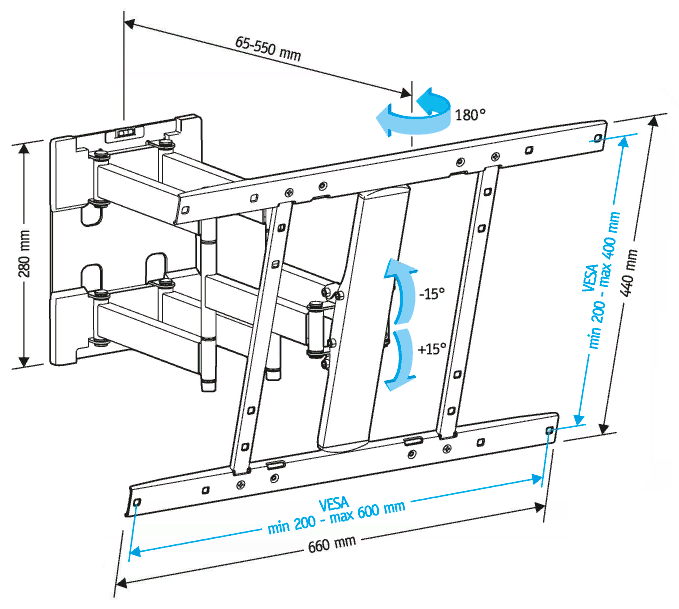 65-550 mm

180°

280 mm

-15°

+15°

VESA
min 200 - max 400 mm

440 mm

VESA
min 200 - max 600 mm

660 mm